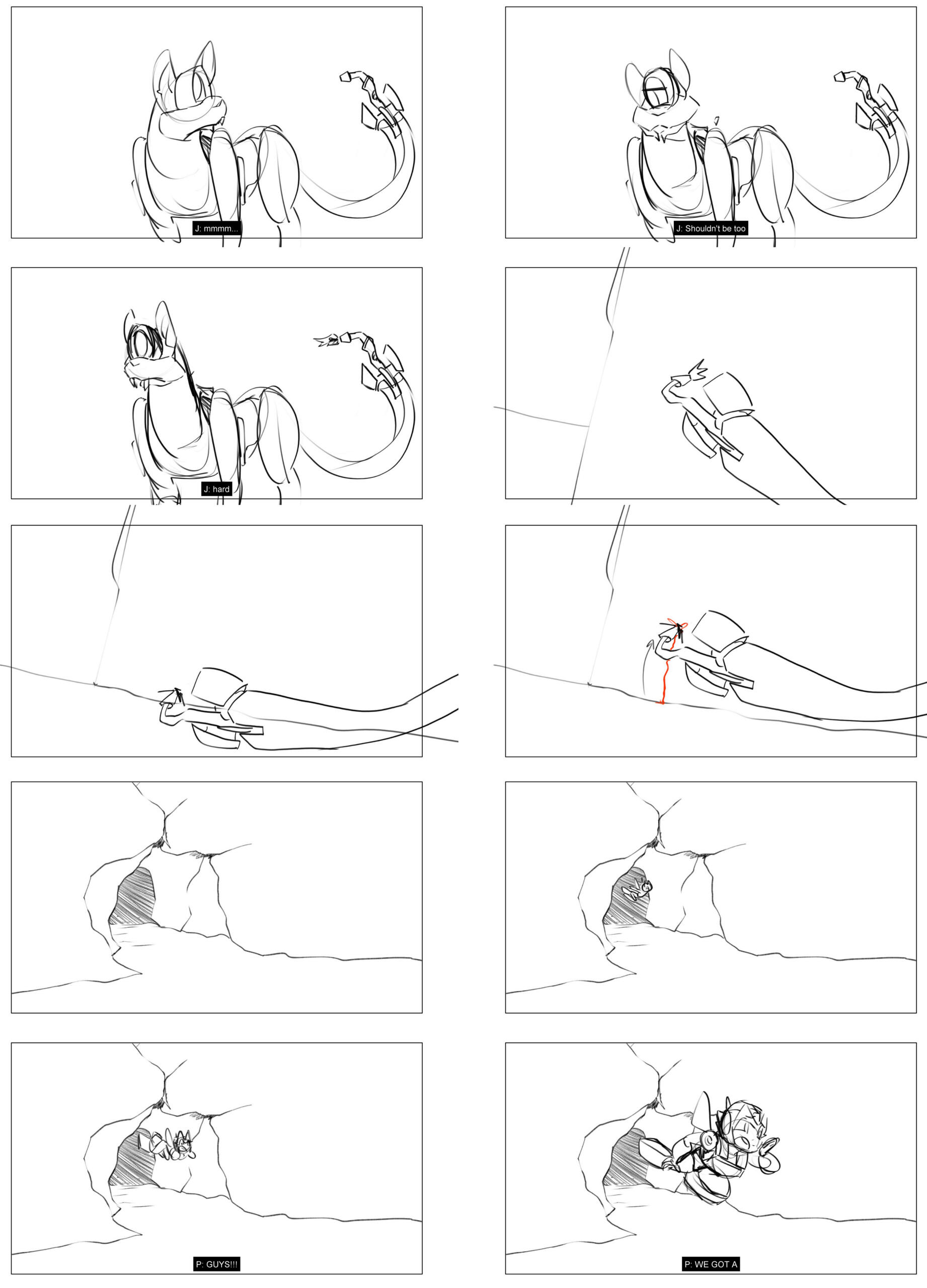 J: mmmm...

J: Shouldn't be too

J: hard

P: GUYS!!!

P: WE GOT A