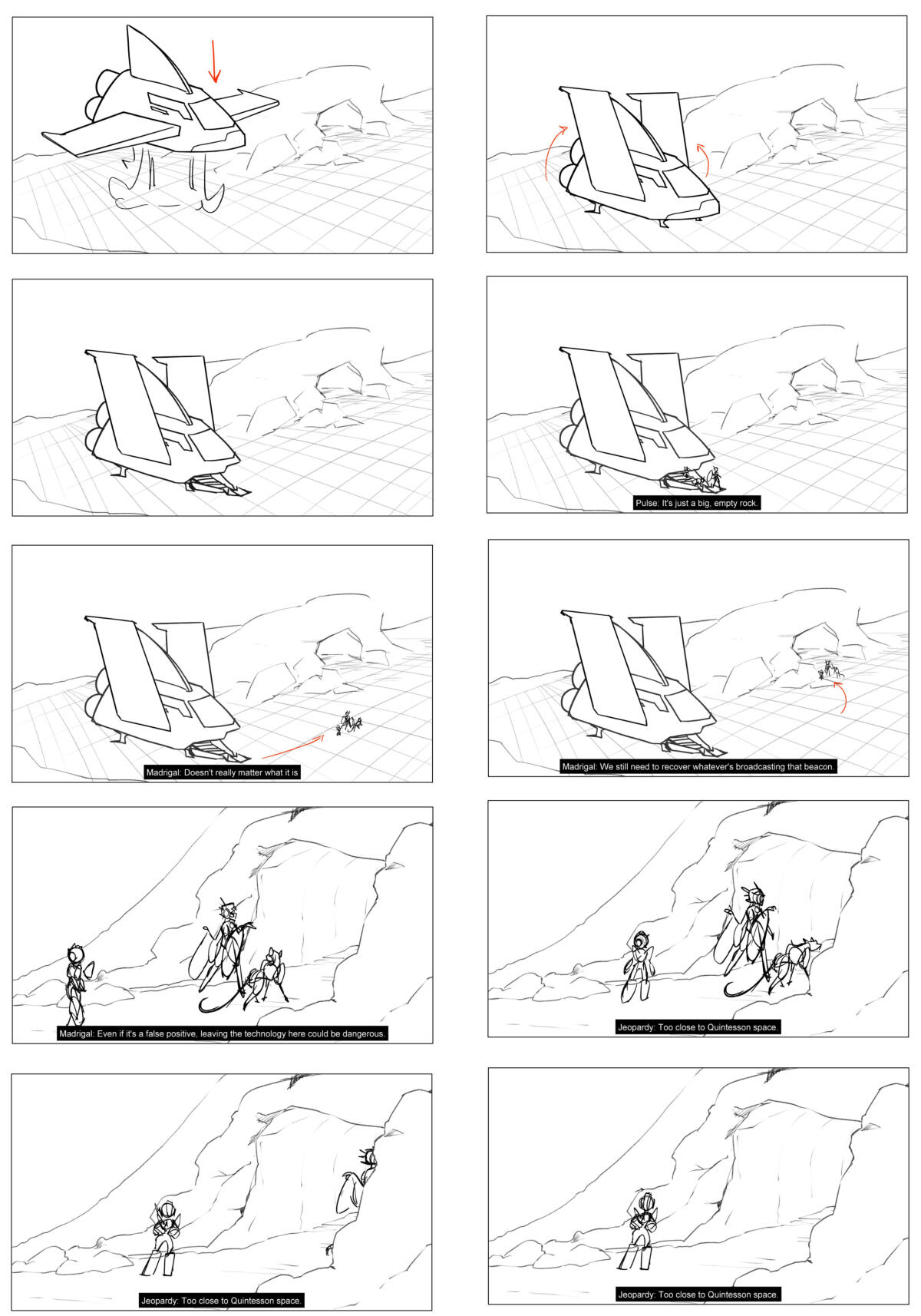 Pulse: It's just a big, empty rock.

Madrigal: Doesn't really matter what it is

Madrigal: We still need to recover whatever's broadcasting that beacon.

Madrigal: Even if it's a false positive, leaving the technology here could be dangerous.

Jeopardy: Too close to Quintesson space.

Jeopardy: Too close to Quintesson space.

Jeopardy: Too close to Quintesson space.